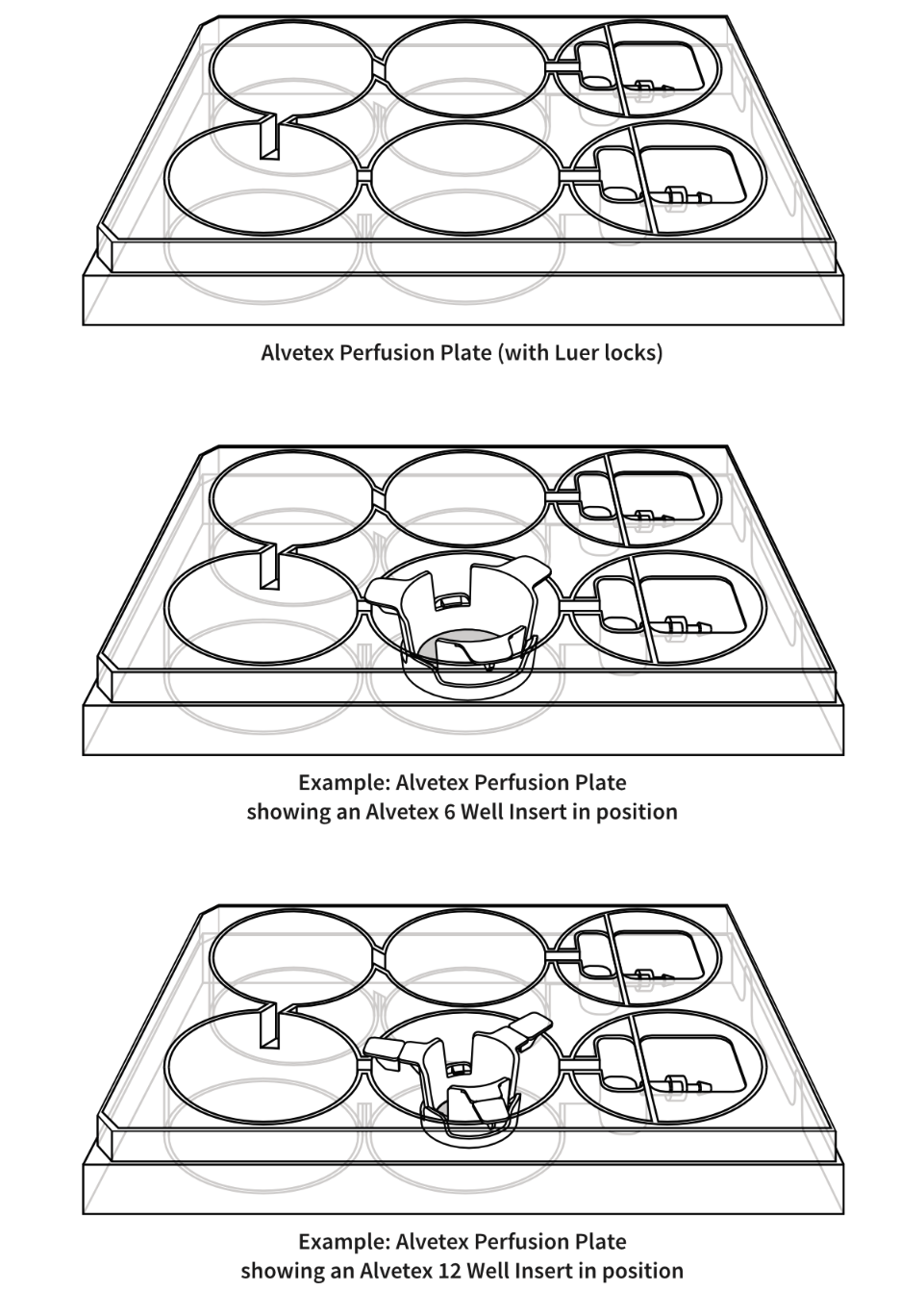 Alvetex Perfusion Plate (with Luer locks)

Example: Alvetex Perfusion Plate
showing an Alvetex 6 Well Insert in position

Example: Alvetex Perfusion Plate
showing an Alvetex 12 Well Insert in position