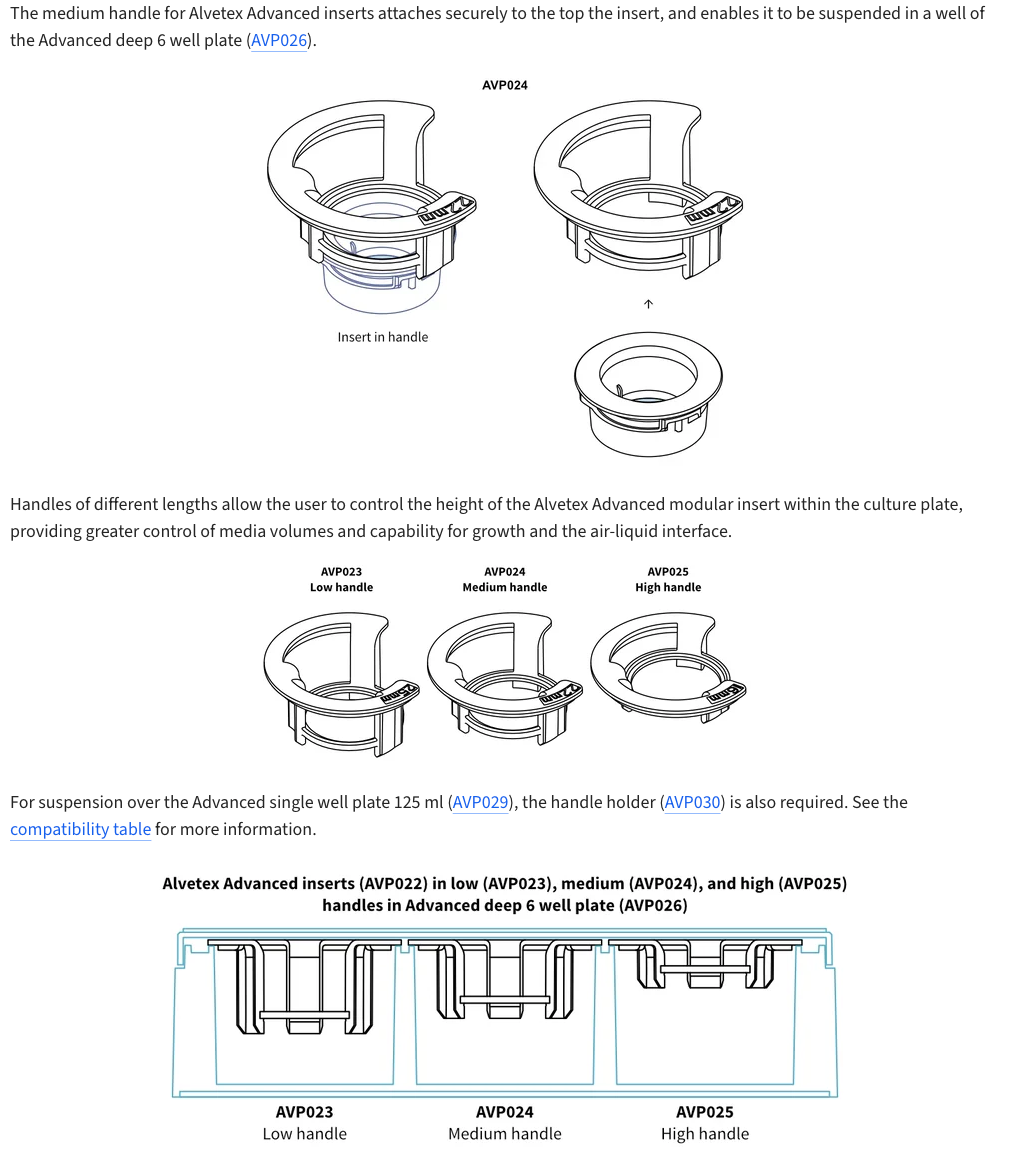 The medium handle for Alvetex Advanced inserts attaches securely to the top the insert, and enables it to be suspended in a well of the Advanced deep 6 well plate (AVP026).

AVP024

Insert in handle

Handles of different lengths allow the user to control the height of the Alvetex Advanced modular insert within the culture plate, providing greater control of media volumes and capability for growth and the air-liquid interface.

AVP023
Low handle

AVP024
Medium handle

AVP025
High handle

For suspension over the Advanced single well plate 125 ml (AVP029), the handle holder (AVP030) is also required. See the compatibility table for more information.

Alvetex Advanced inserts (AVP022) in low (AVP023), medium (AVP024), and high (AVP025) handles in Advanced deep 6 well plate (AVP026)

AVP023
Low handle

AVP024
Medium handle

AVP025
High handle