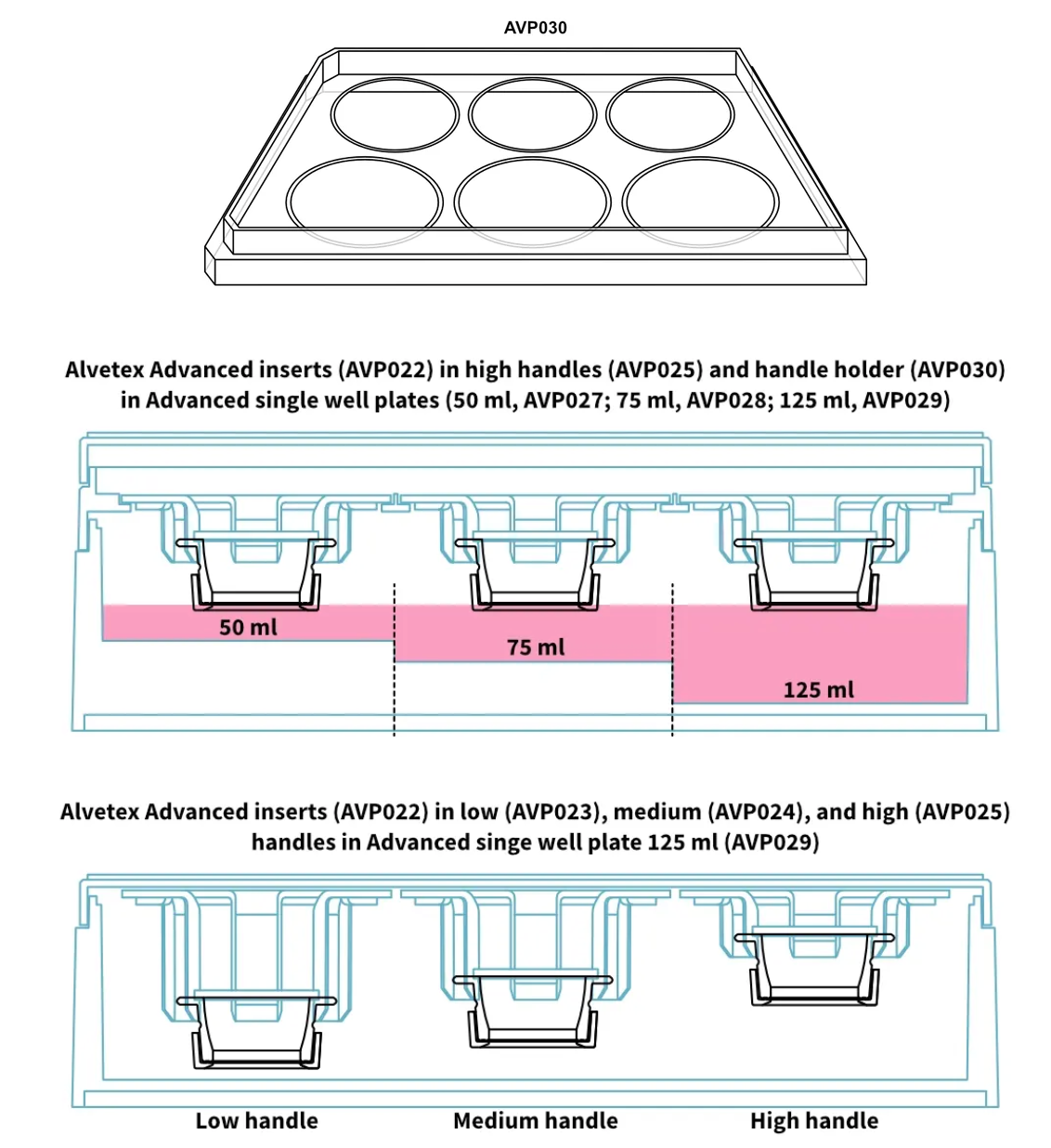 AVP030

Alvetex Advanced inserts (AVP022) in high handles (AVP025) and handle holder (AVP030) in Advanced single well plates (50 ml, AVP027; 75 ml, AVP028; 125 ml, AVP029)

50 ml

75 ml

125 ml

Alvetex Advanced inserts (AVP022) in low (AVP023), medium (AVP024), and high (AVP025) handles in Advanced singe well plate 125 ml (AVP029)

Low handle

Medium handle

High handle