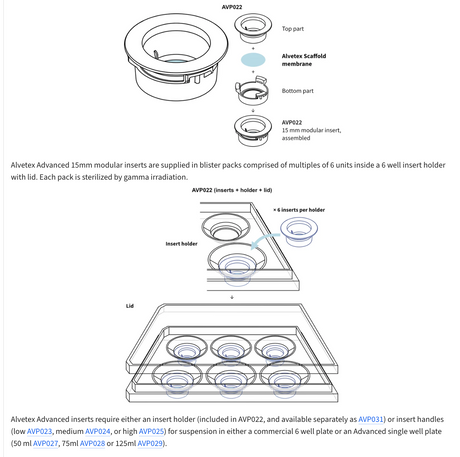 AVP022

Top part

+

Alvetex Scaffold membrane

+

Bottom part

↓

AVP022
15 mm modular insert, assembled

Alvetex Advanced 15mm modular inserts are supplied in blister packs comprised of multiples of 6 units inside a 6 well insert holder with lid. Each pack is sterilized by gamma irradiation.

AVP022 (inserts + holder + lid)

× 6 inserts per holder

Insert holder

↓

Lid

Alvetex Advanced inserts require either an insert holder (included in AVP022, and available separately as AVP031) or insert handles (low AVP023, medium AVP024, or high AVP025) for suspension in either a commercial 6 well plate or an Advanced single well plate (50 ml AVP027, 75ml AVP028 or 125ml AVP029).