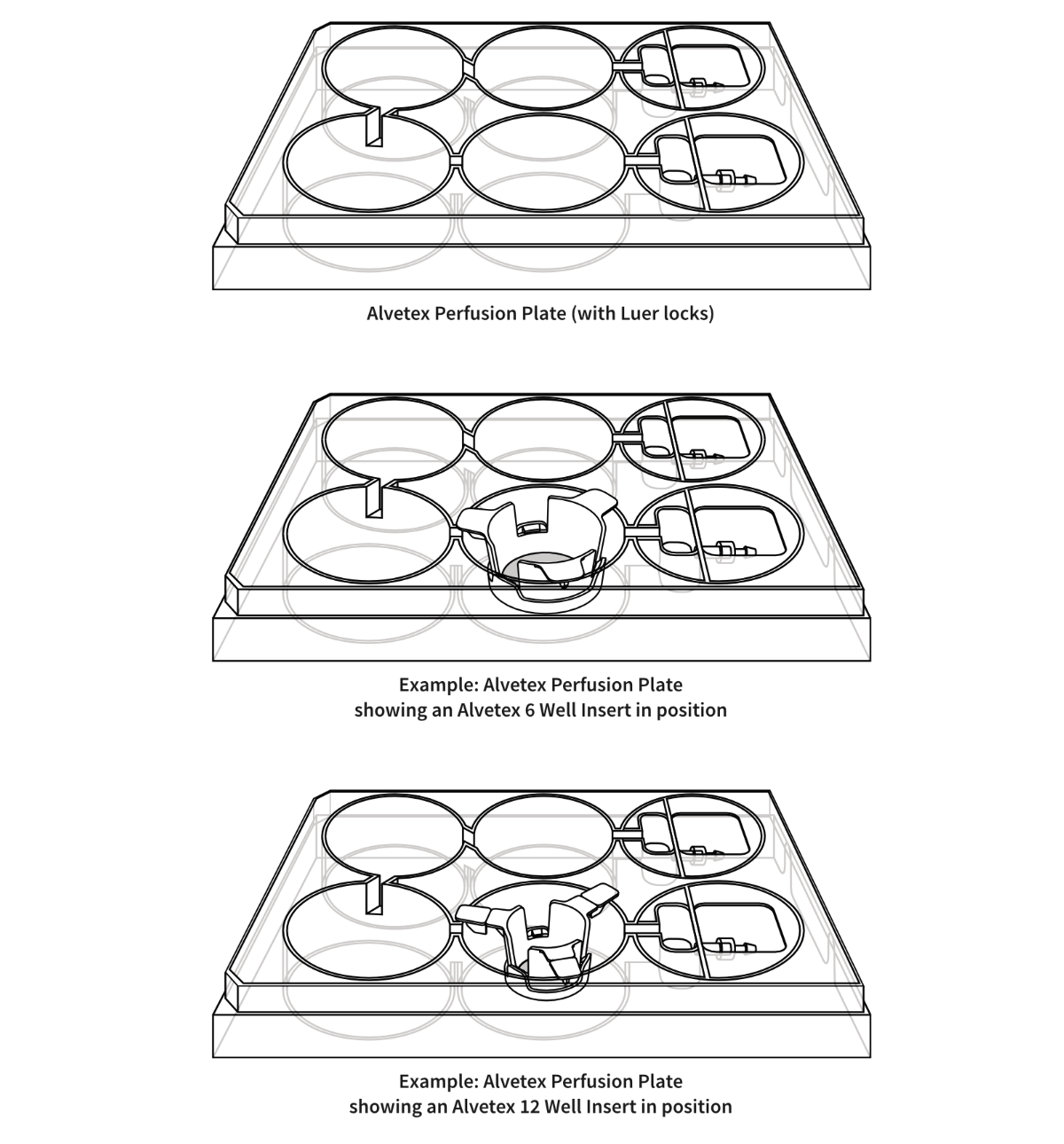 Alvetex Perfusion Plate (with Luer locks)

Example: Alvetex Perfusion Plate
showing an Alvetex 6 Well Insert in position

Example: Alvetex Perfusion Plate
showing an Alvetex 12 Well Insert in position