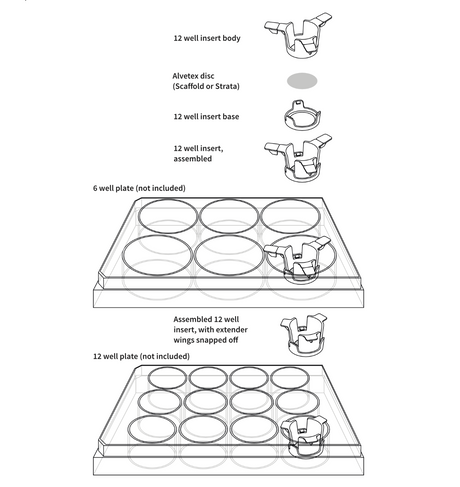 12 well insert body

Alvetex disc
(Scaffold or Strata)

12 well insert base

12 well insert,
assembled

6 well plate (not included)

Assembled 12 well
insert, with extender
wings snapped off

12 well plate (not included)