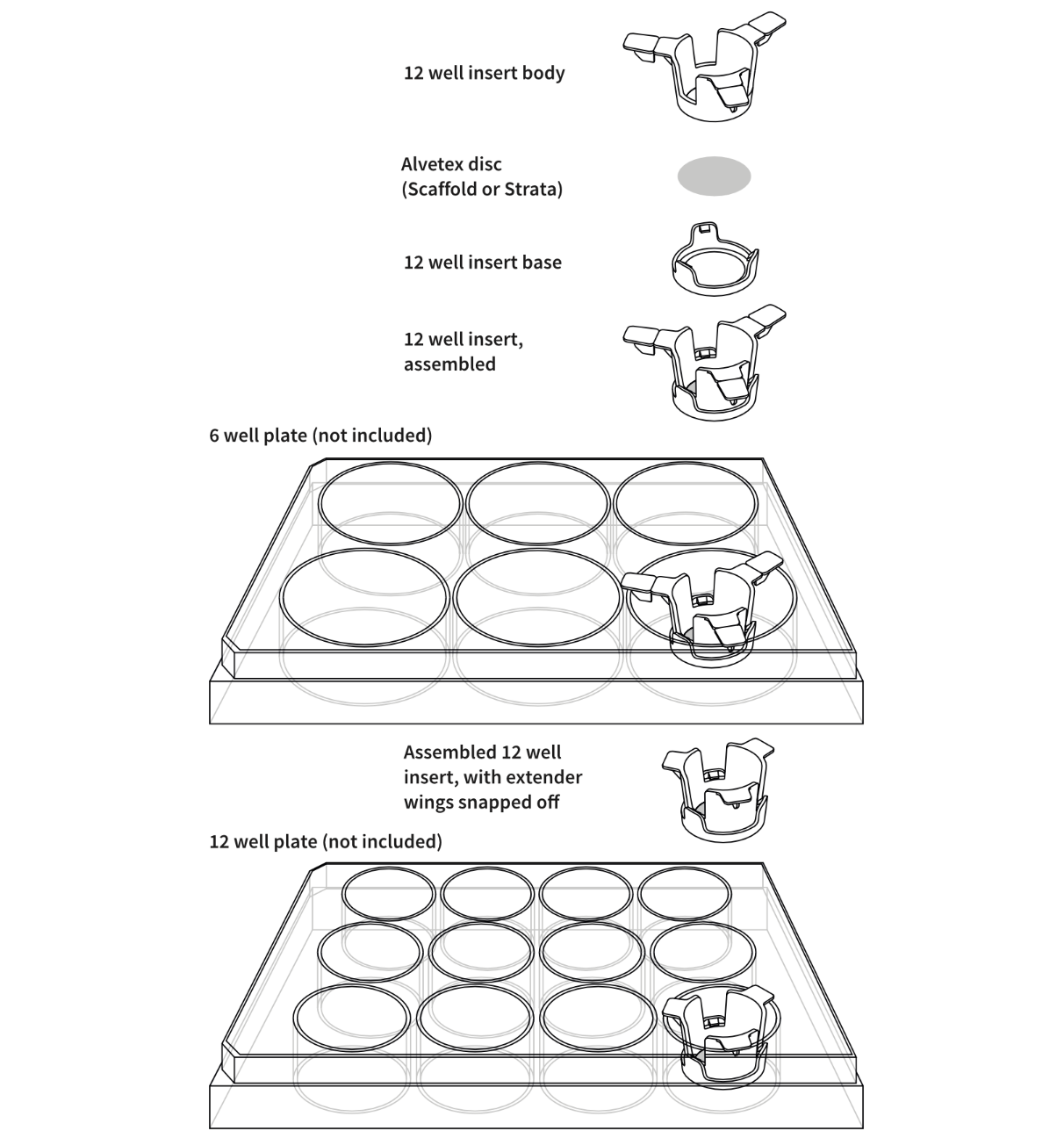 12 well insert body

Alvetex disc
(Scaffold or Strata)

12 well insert base

12 well insert,
assembled

6 well plate (not included)

Assembled 12 well
insert, with extender
wings snapped off

12 well plate (not included)